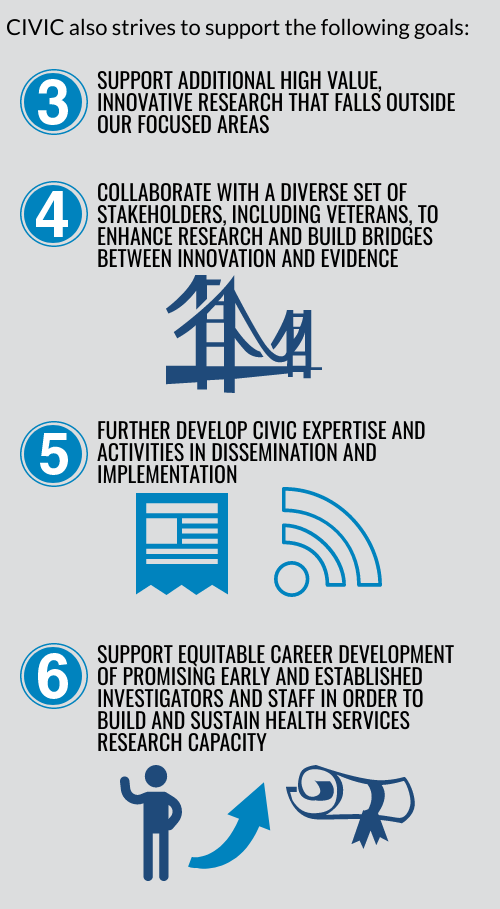 CIVIC also strives to support the following goals:

3 SUPPORT ADDITIONAL HIGH VALUE, INNOVATIVE RESEARCH THAT FALLS OUTSIDE OUR FOCUSED AREAS

4 COLLABORATE WITH A DIVERSE SET OF STAKEHOLDERS, INCLUDING VETERANS, TO ENHANCE RESEARCH AND BUILD BRIDGES BETWEEN INNOVATION AND EVIDENCE

5 FURTHER DEVELOP CIVIC EXPERTISE AND ACTIVITIES IN DISSEMINATION AND IMPLEMENTATION

6 SUPPORT EQUITABLE CAREER DEVELOPMENT OF PROMISING EARLY AND ESTABLISHED INVESTIGATORS AND STAFF IN ORDER TO BUILD AND SUSTAIN HEALTH SERVICES RESEARCH CAPACITY