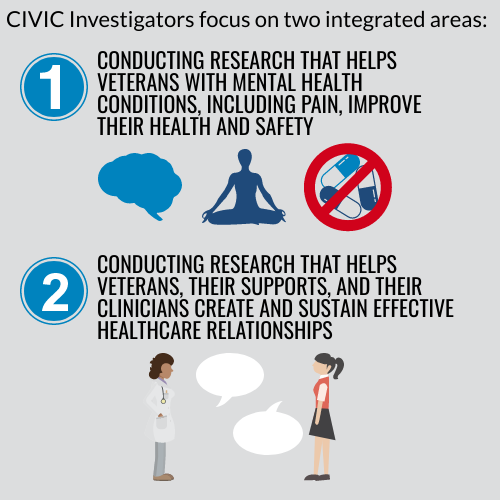 CIVIC Investigators focus on two integrated areas:

1

CONDUCTING RESEARCH THAT HELPS VETERANS WITH MENTAL HEALTH CONDITIONS, INCLUDING PAIN, IMPROVE THEIR HEALTH AND SAFETY

2

CONDUCTING RESEARCH THAT HELPS VETERANS, THEIR SUPPORTS, AND THEIR CLINICIANS CREATE AND SUSTAIN EFFECTIVE HEALTHCARE RELATIONSHIPS