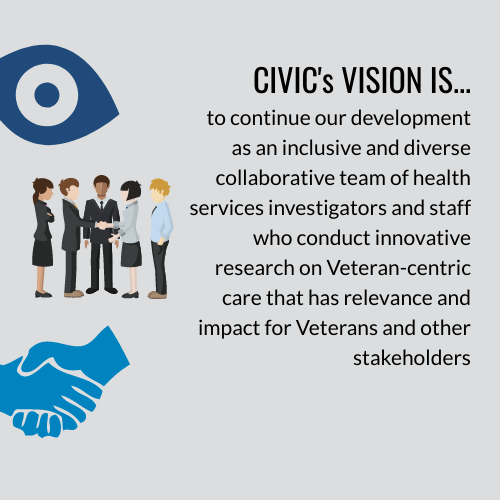 CIVIC's VISION IS...

to continue our development as an inclusive and diverse collaborative team of health services investigators and staff who conduct innovative research on Veteran-centric care that has relevance and impact for Veterans and other stakeholders