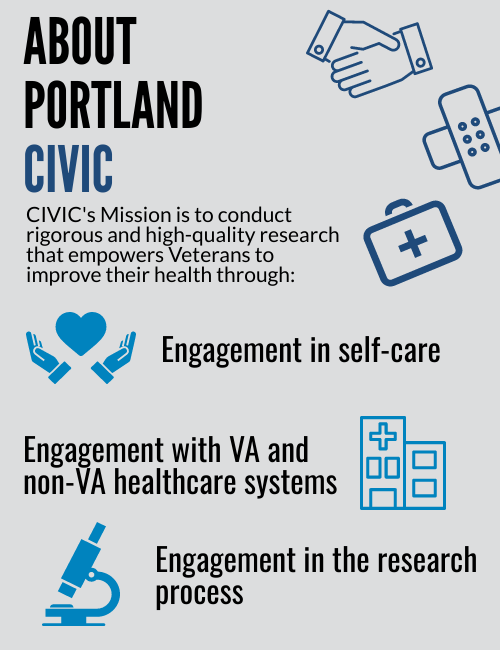 ABOUT PORTLAND CIVIC

CIVIC's Mission is to conduct rigorous and high-quality research that empowers Veterans to improve their health through:

Engagement in self-care

Engagement with VA and non-VA healthcare systems

Engagement in the research process